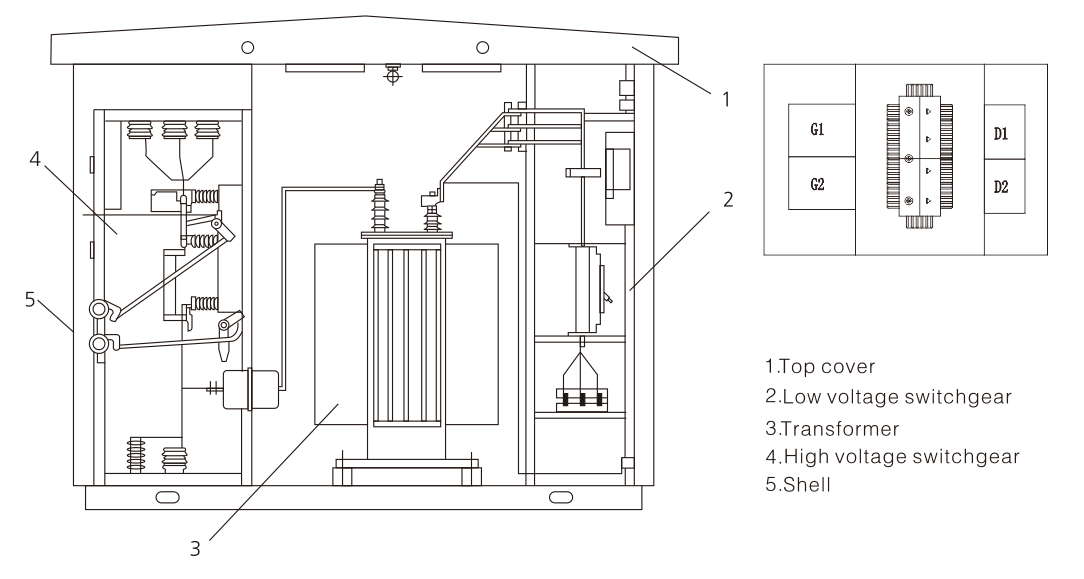 1
4
2
5
3
G1
G2
D1
D2
1.Top cover
2.Low voltage switchgear
3.Transformer
4.High voltage switchgear
5.Shell